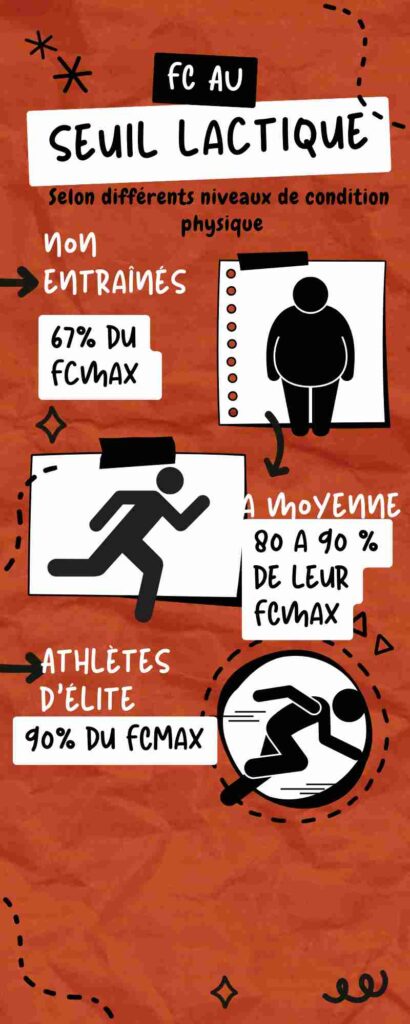 FC AU

SEUIL LACTIQUE

Selon différents niveaux de condition physique

NON ENTRAÎNÉS

67% DU FCMAX

A MOYENNE

80 A 90 % DE LEUR FCMAX

ATHLÈTES D'ÉLITE

90% DU FCMAX